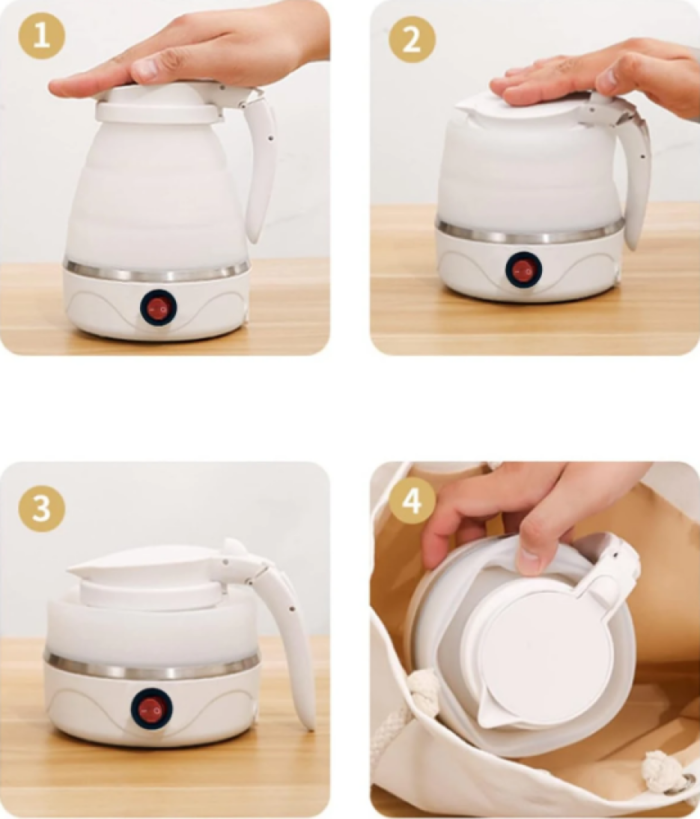 1

2

3

4